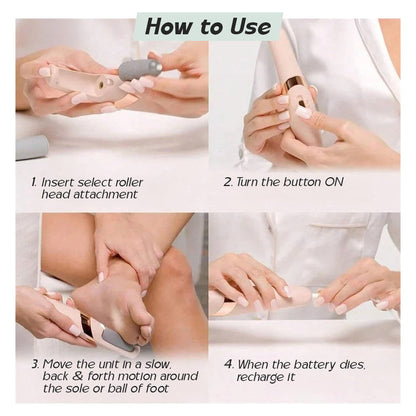 How to Use

1. Insert select roller head attachment

2. Turn the button ON

3. Move the unit in a slow, back & forth motion around the sole or ball of foot

4. When the battery dies, recharge it