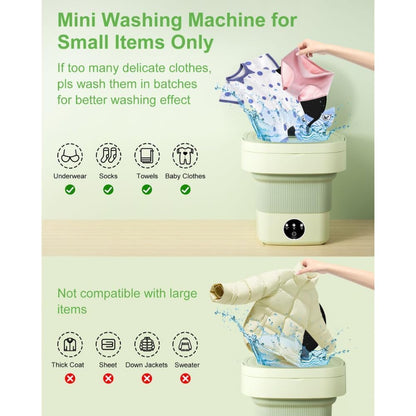 Mini Washing Machine for Small Items Only

If too many delicate clothes, pls wash them in batches for better washing effect

Underwear
Socks
Towels
Baby Clothes

Not compatible with large items

Thick Coat
Sheet
Down Jackets
Sweater