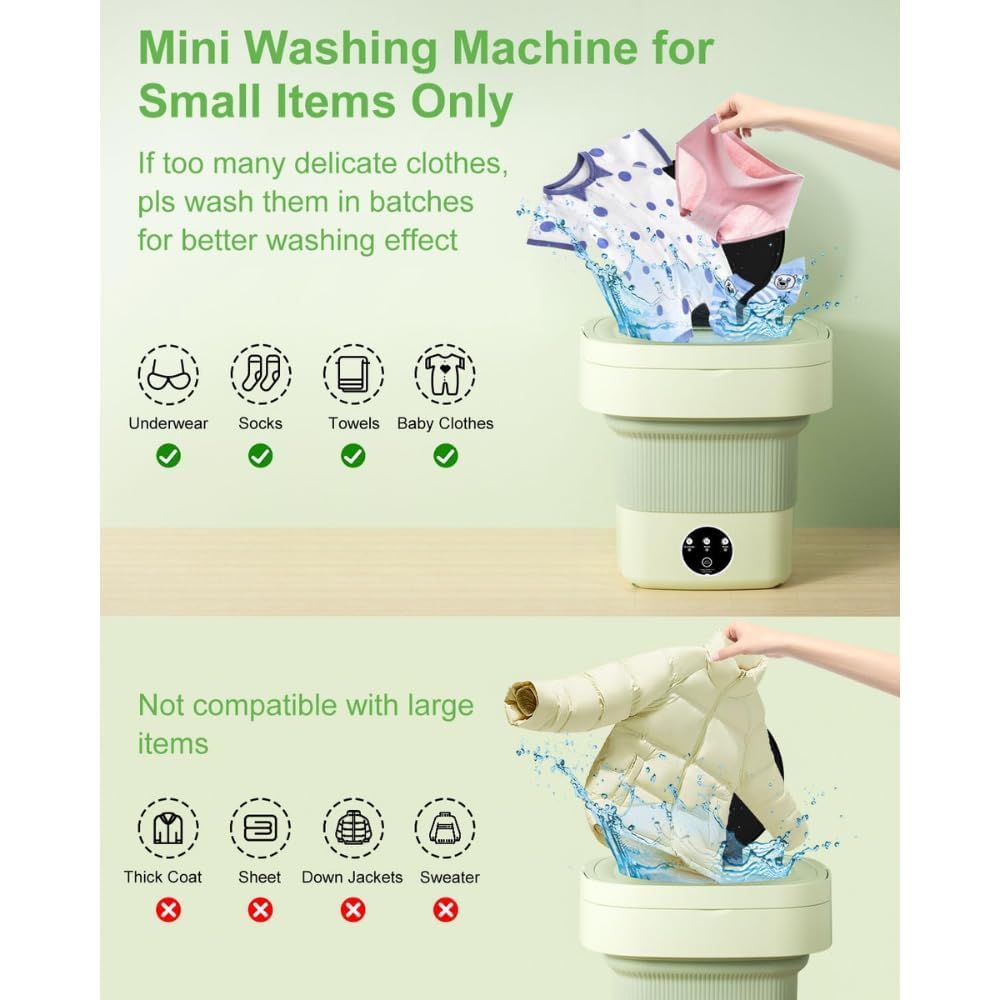 Mini Washing Machine for Small Items Only

If too many delicate clothes, pls wash them in batches for better washing effect

Underwear
Socks
Towels
Baby Clothes

Not compatible with large items

Thick Coat
Sheet
Down Jackets
Sweater