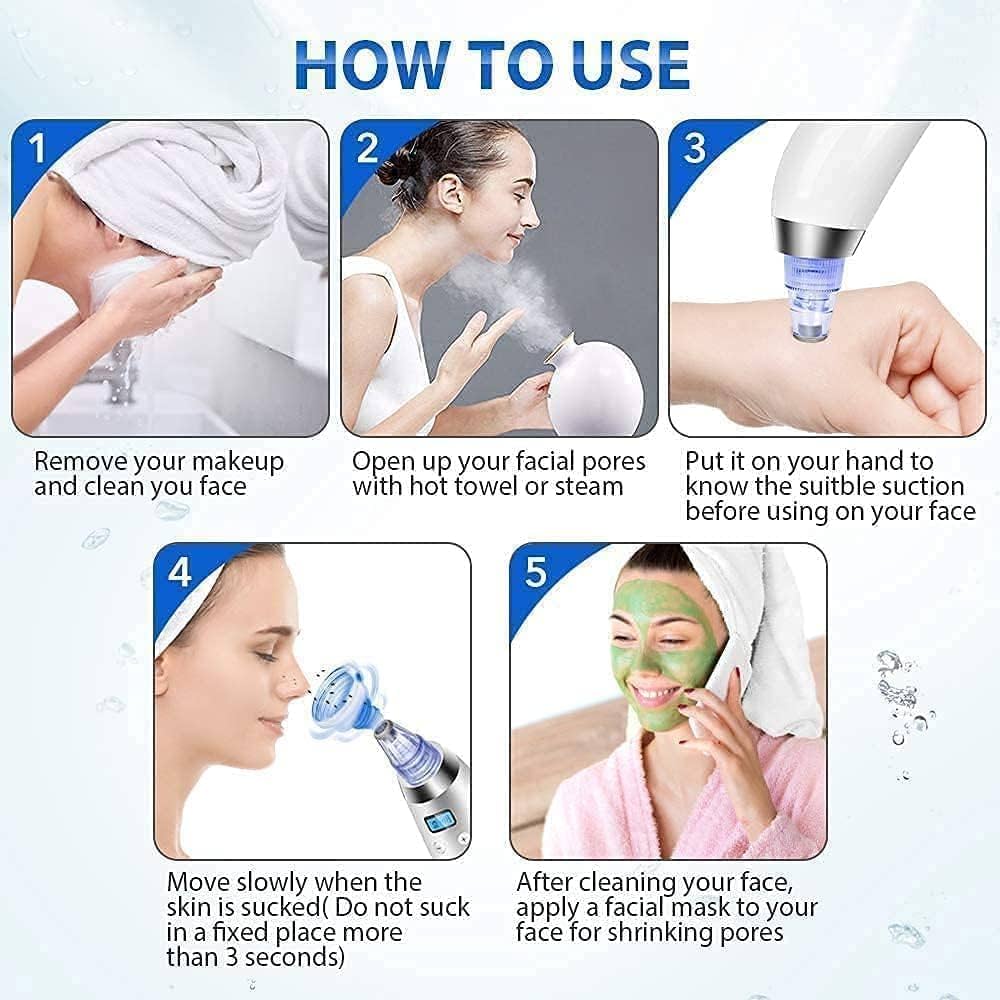 HOW TO USE

1

Remove your makeup and clean you face

2

Open up your facial pores with hot towel or steam

3

Put it on your hand to know the suitble suction before using on your face

4

Move slowly when the skin is sucked( Do not suck in a fixed place more than 3 seconds)

5

After cleaning your face, apply a facial mask to your face for shrinking pores